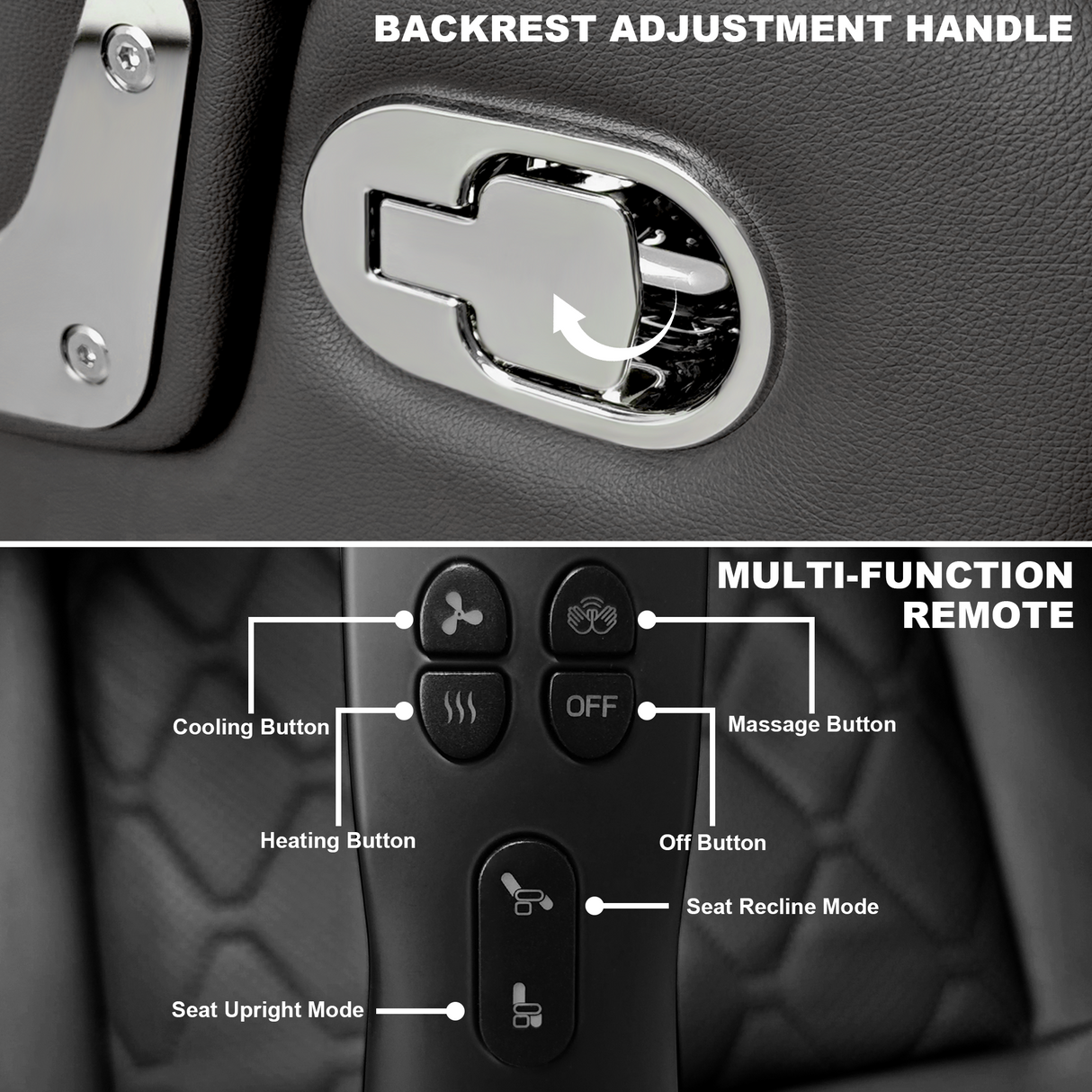 BACKREST ADJUSTMENT HANDLE

MULTI-FUNCTION REMOTE

OFF

Cooling Button

Massage Button

Heating Button

Off Button

Seat Recline Mode

Seat Upright Mode